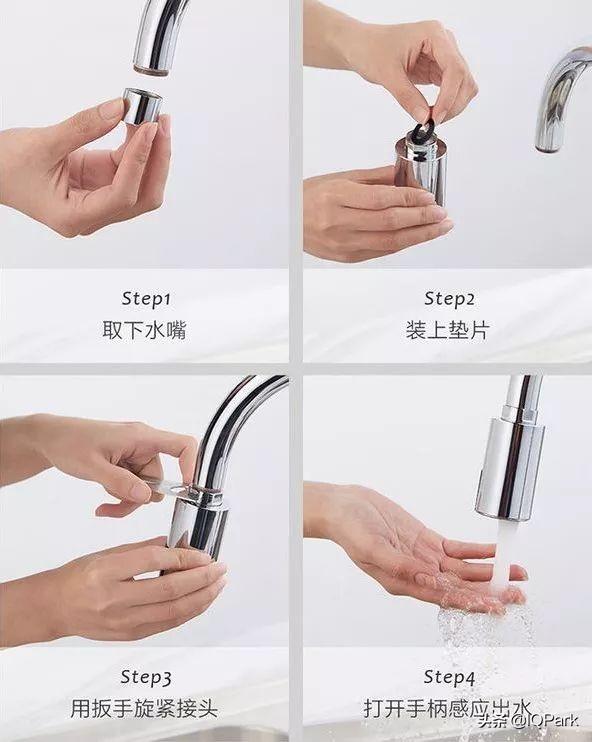 Step1
取下水嘴

Step2
装上垫片

Step3
用扳手旋紧接头

Step4
打开手柄感应出水

头条 @IQPark